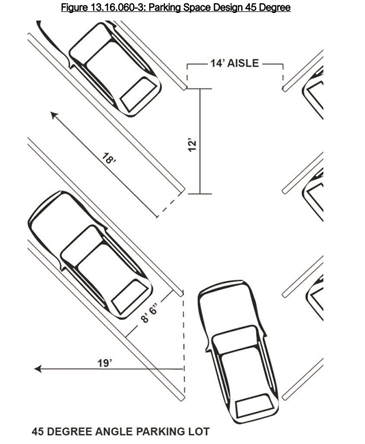 Figure 13.16.060-3: Parking Space Design 45 Degree

14' AISLE

12'

18'

8' 6"

19'

45 DEGREE ANGLE PARKING LOT